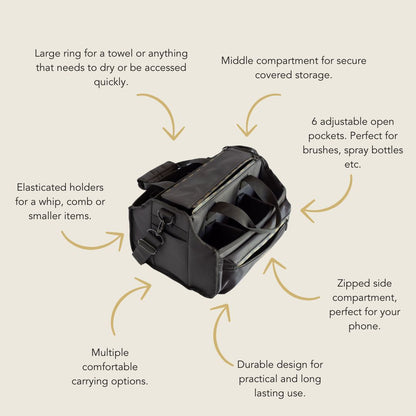 Large ring for a towel or anything that needs to dry or be accessed quickly.

Middle compartment for secure covered storage.

6 adjustable open pockets. Perfect for brushes, spray bottles etc.

Elasticated holders for a whip, comb or smaller items.

Zipped side compartment, perfect for your phone.

Multiple comfortable carrying options.

Durable design for practical and long lasting use.